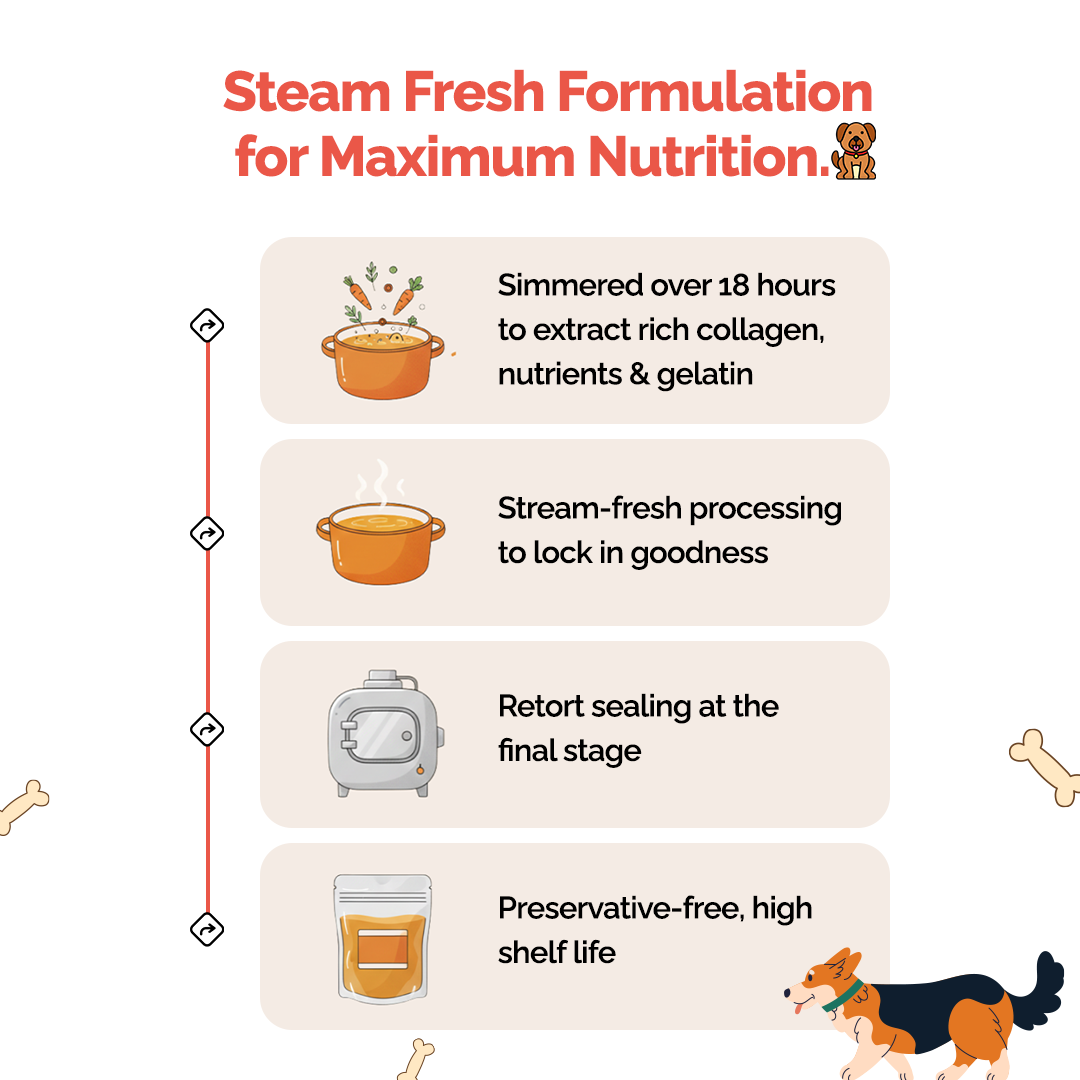 Steam Fresh Formulation for Maximum Nutrition.

Simmered over 18 hours to extract rich collagen, nutrients & gelatin

Stream-fresh processing to lock in goodness

Retort sealing at the final stage

Preservative-free, high shelf life