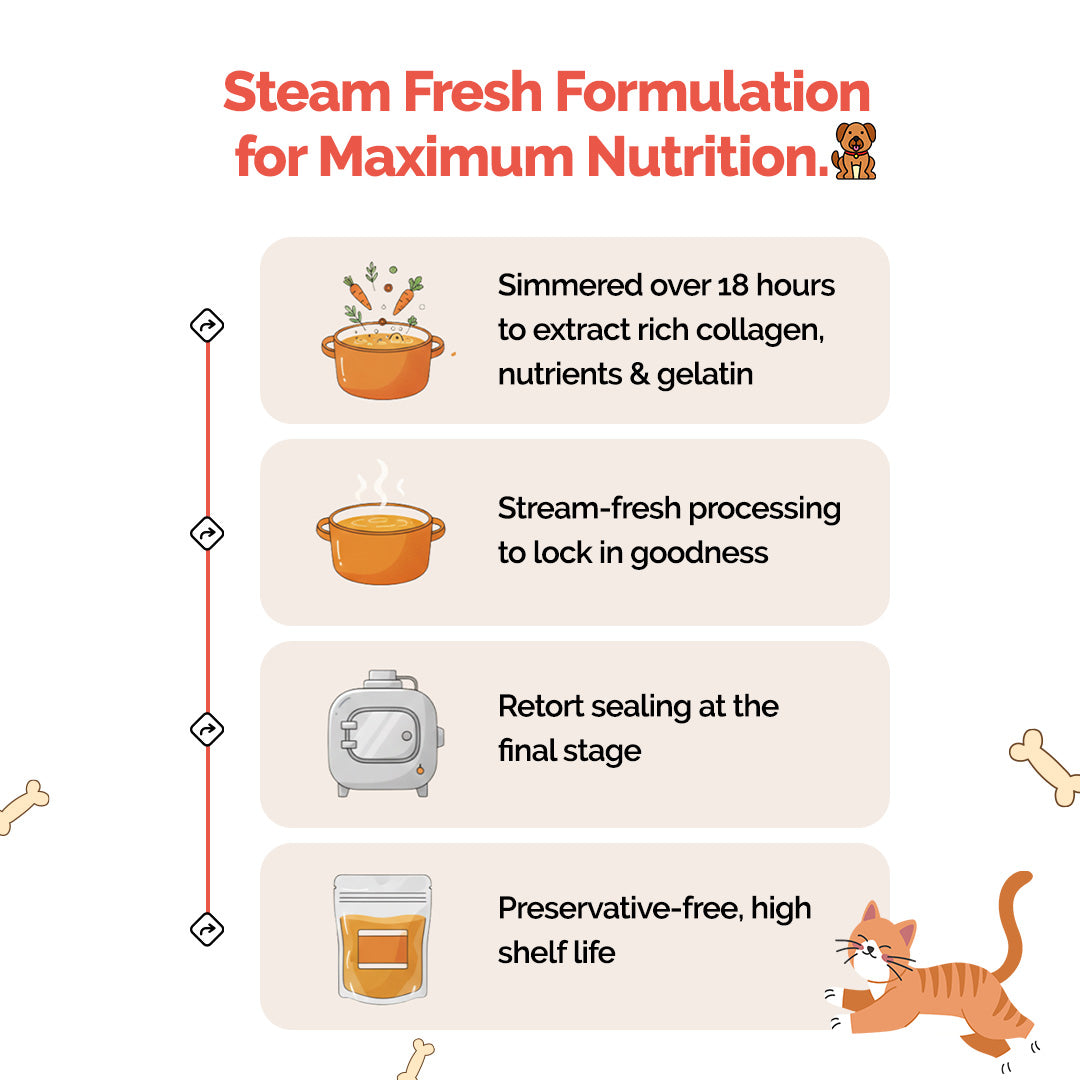 Steam Fresh Formulation for Maximum Nutrition.

Simmered over 18 hours to extract rich collagen, nutrients & gelatin

Stream-fresh processing to lock in goodness

Retort sealing at the final stage

Preservative-free, high shelf life