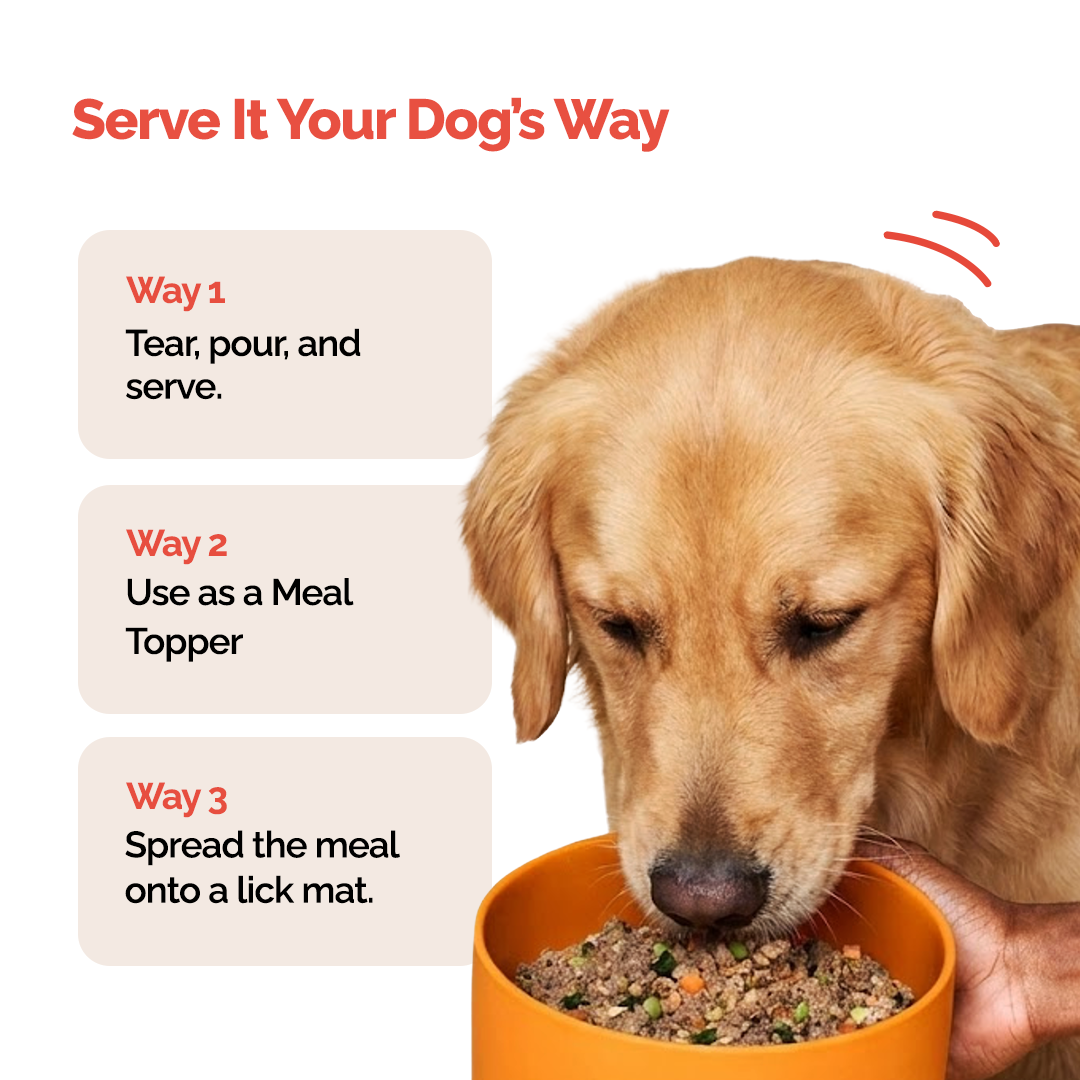 Serve It Your Dog's Way

Way 1
Tear, pour, and serve.

Way 2
Use as a Meal Topper

Way 3
Spread the meal onto a lick mat.