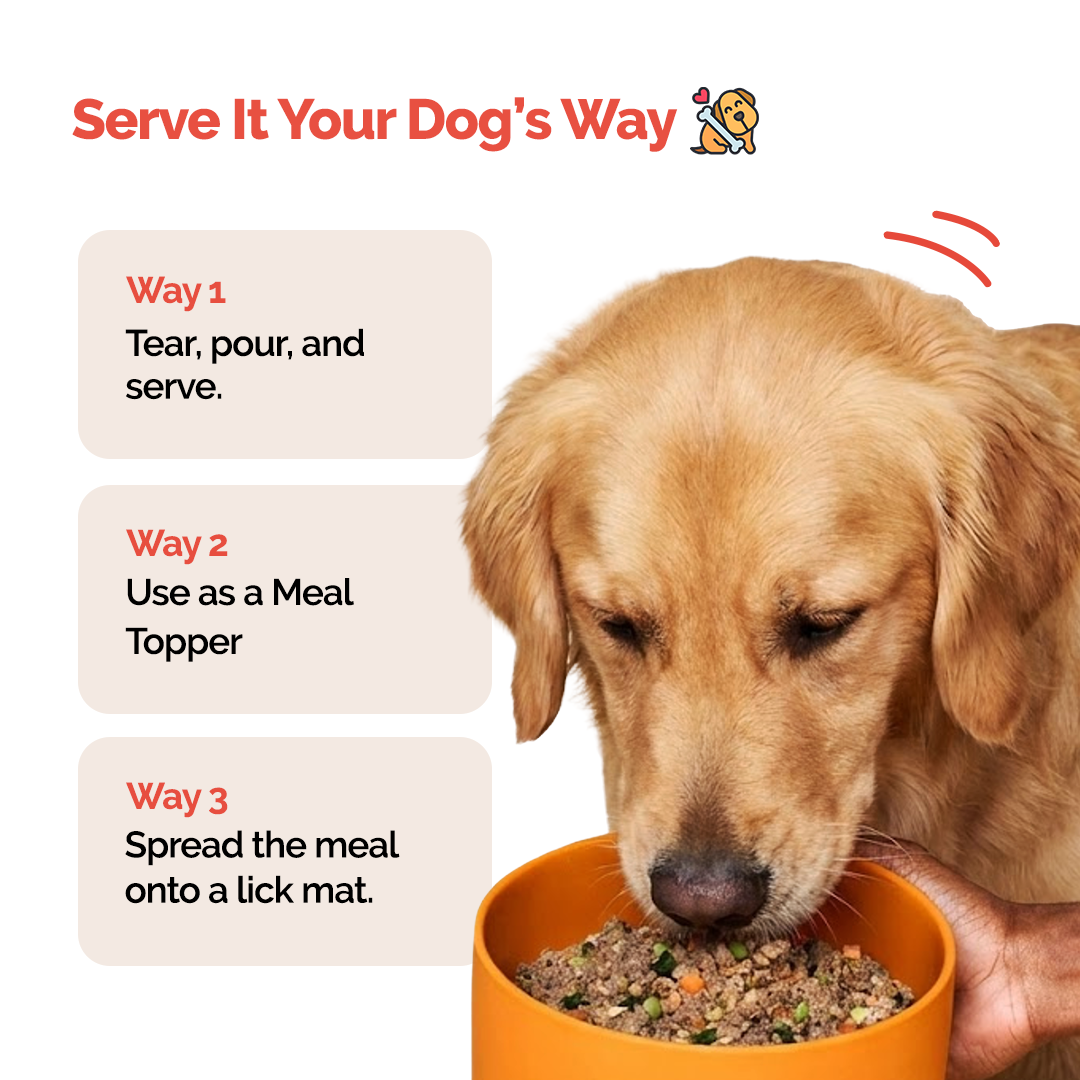 Serve It Your Dog's Way

Way 1
Tear, pour, and serve.

Way 2
Use as a Meal Topper

Way 3
Spread the meal onto a lick mat.