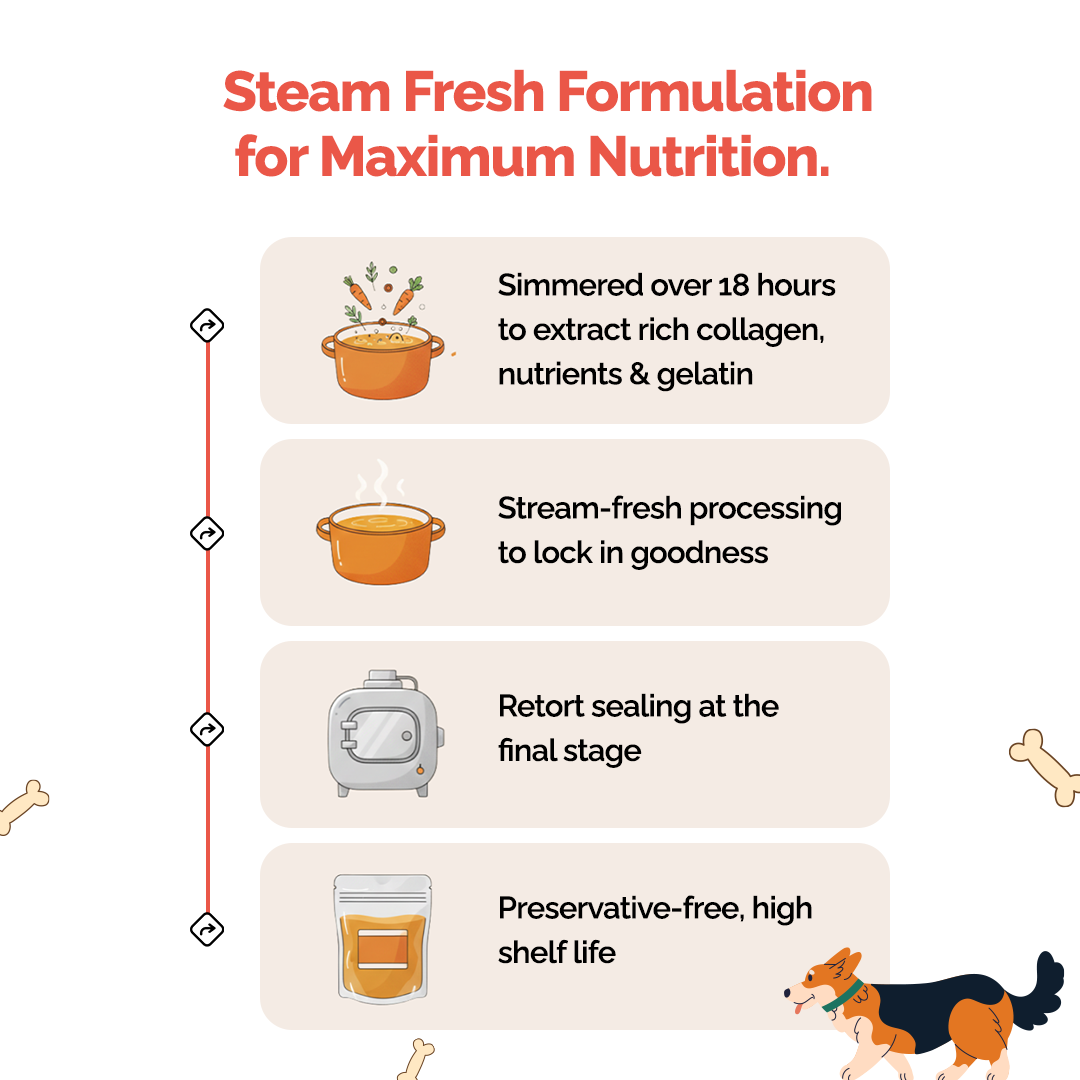 Steam Fresh Formulation for Maximum Nutrition.

Simmered over 18 hours to extract rich collagen, nutrients & gelatin

Stream-fresh processing to lock in goodness

Retort sealing at the final stage

Preservative-free, high shelf life