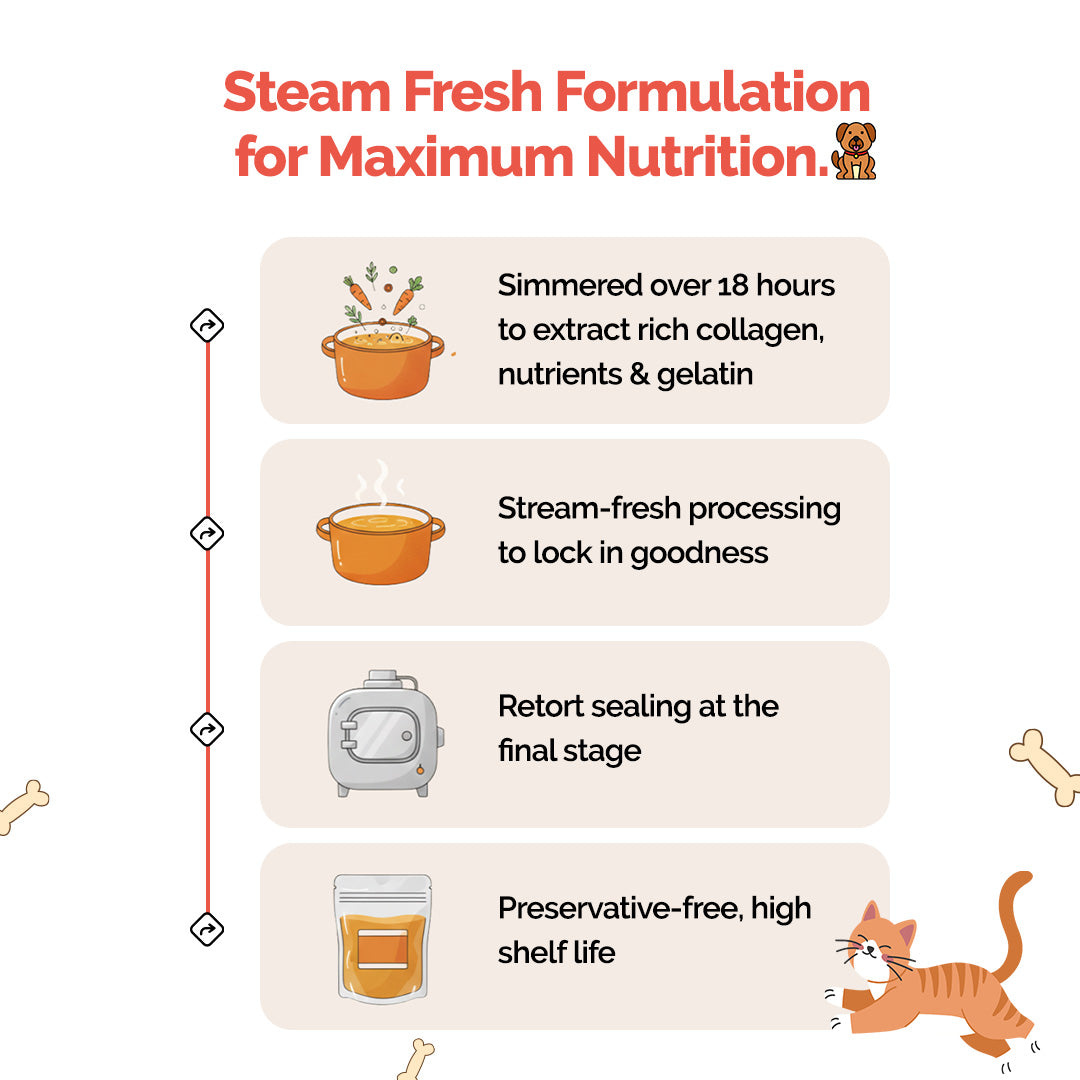 Steam Fresh Formulation for Maximum Nutrition.

Simmered over 18 hours to extract rich collagen, nutrients & gelatin

Stream-fresh processing to lock in goodness

Retort sealing at the final stage

Preservative-free, high shelf life